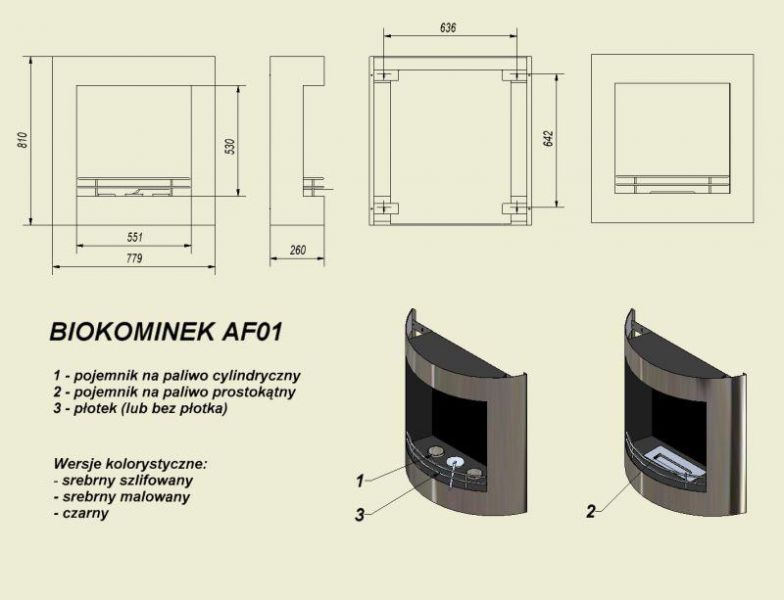 810

530

551

779

260

636

642

BIOKOMINEK AF01

1 - pojemnik na paliwo cylindryczny
2 - pojemnik na paliwo prostokątny
3 - płotek (lub bez płotka)

Wersje kolorystyczne:
- srebrny szlifowany
- srebrny malowany
- czarny

1

3

2